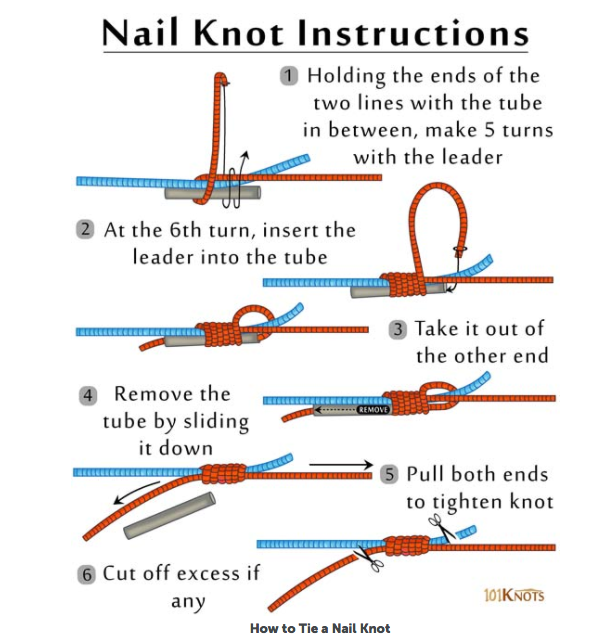 Nail Knot Instructions

1 Holding the ends of the two lines with the tube in between, make 5 turns with the leader

2 At the 6th turn, insert the leader into the tube

3 Take it out of the other end

4 Remove the tube by sliding it down

REMOVE

5 Pull both ends to tighten knot

6 Cut off excess if any

101KNOTS

How to Tie a Nail Knot